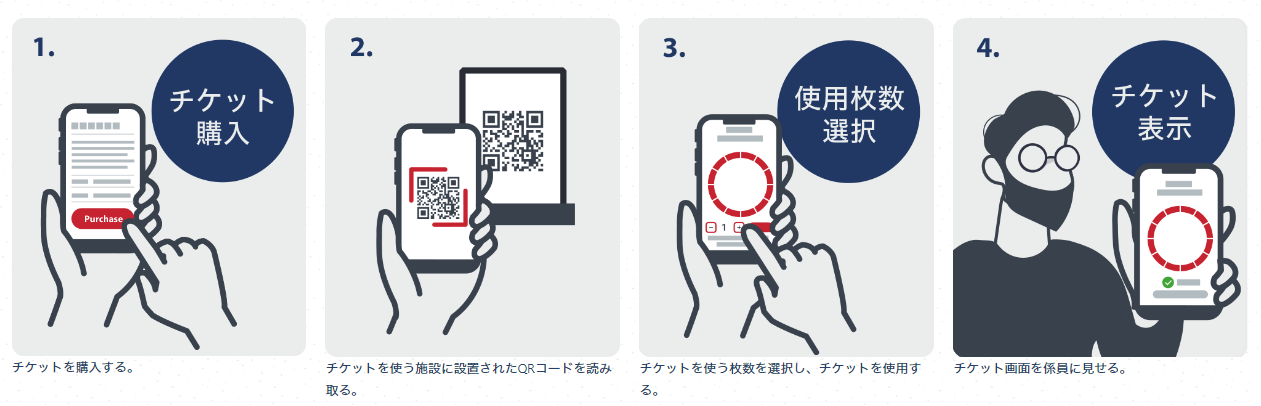 1.

チケット購入

Purchase

チケットを購入する。

2.

チケットを使う施設に設置されたQRコードを読み取る。

3.

使用枚数選択

1

チケットを使う枚数を選択し、チケットを使用する。

4.

チケット表示

チケット画面を係員に見せる。